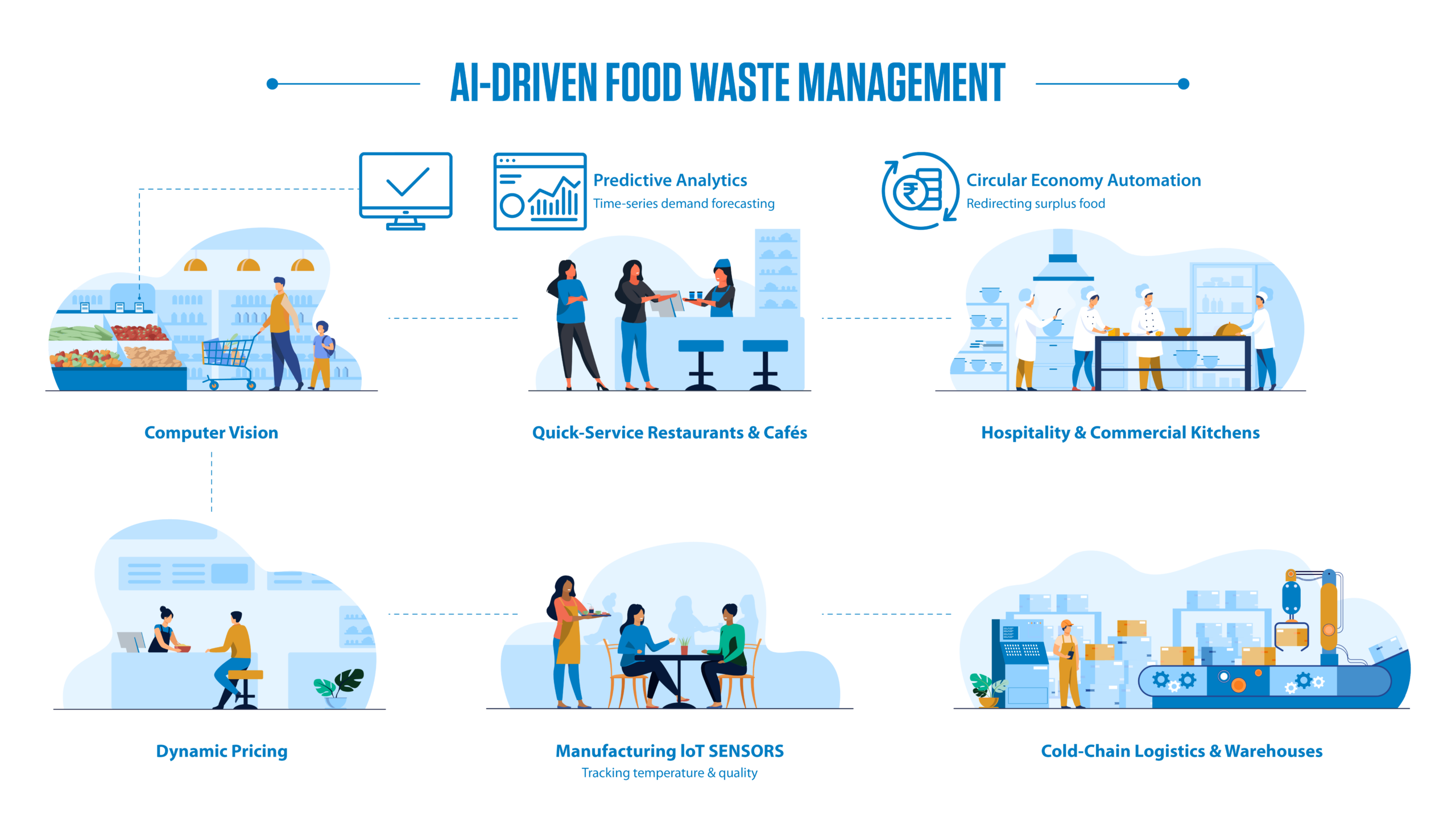 AI-DRIVEN FOOD WASTE MANAGEMENT

Predictive Analytics
Time-series demand forecasting

Circular Economy Automation
Redirecting surplus food

Computer Vision

Quick-Service Restaurants & Cafés

Hospitality & Commercial Kitchens

Dynamic Pricing

Manufacturing IoT SENSORS
Tracking temperature & quality

Cold-Chain Logistics & Warehouses