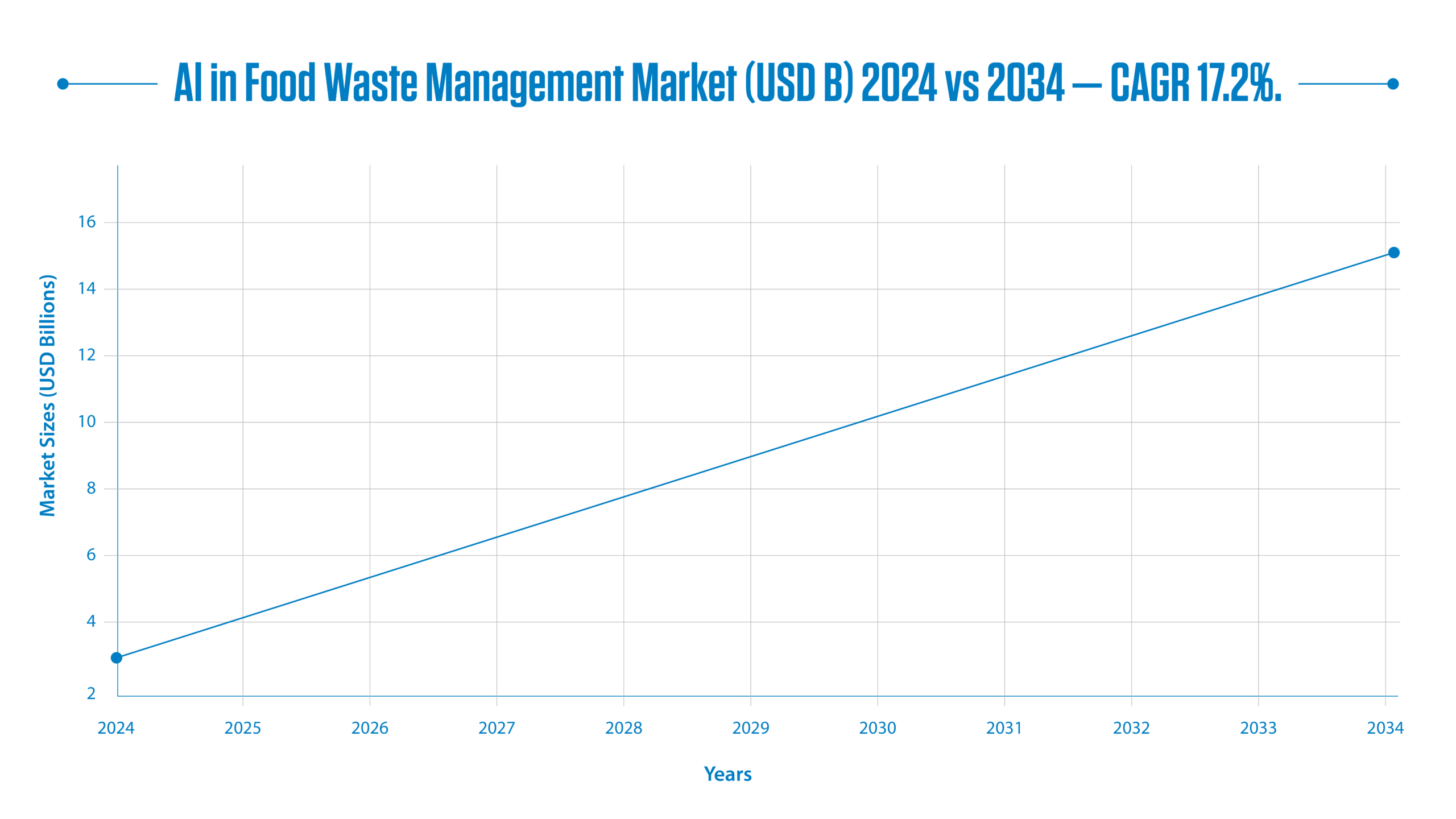 AI in Food Waste Management Market (USD B) 2024 vs 2034 — CAGR 17.2%.

Market Sizes (USD Billions)

16
14
12
10
8
6
4
2

2024 2025 2026 2027 2028 2029 2030 2031 2032 2033 2034

Years